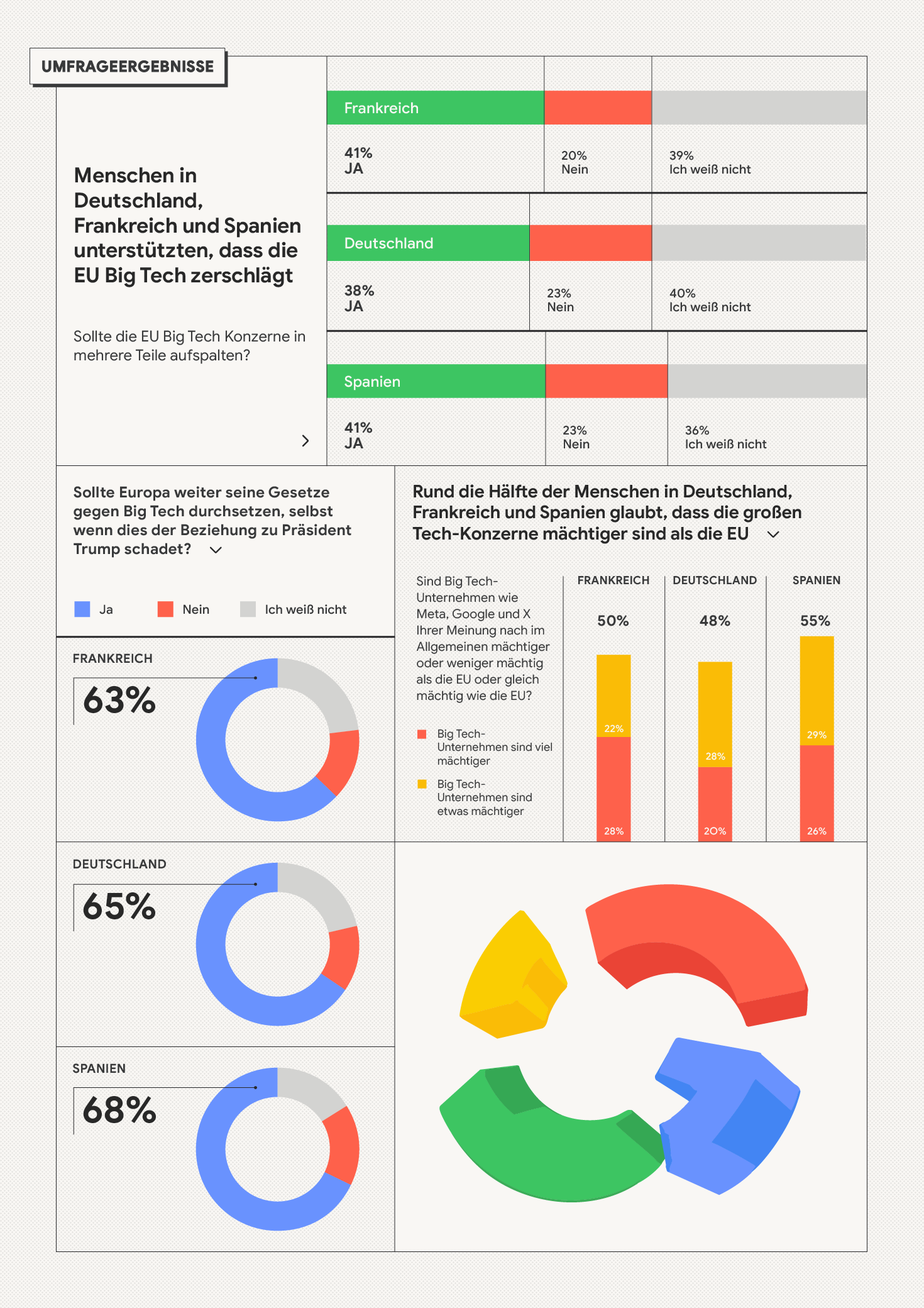 UMFRAGEERGEBNISSE

Menschen in Deutschland, Frankreich und Spanien unterstützten, dass die EU Big Tech zerschlägt

Sollte die EU Big Tech Konzerne in mehrere Teile aufspalten?

Frankreich

41%
JA

20%
Nein

39%
Ich weiß nicht

Deutschland

38%
JA

23%
Nein

40%
Ich weiß nicht

Spanien

41%
JA

23%
Nein

36%
Ich weiß nicht

Sollte Europa weiter seine Gesetze gegen Big Tech durchsetzen, selbst wenn dies der Beziehung zu Präsident Trump schadet?

Ja Nein Ich weiß nicht

FRANKREICH
63%

DEUTSCHLAND
65%

SPANIEN
68%

Rund die Hälfte der Menschen in Deutschland, Frankreich und Spanien glaubt, dass die großen Tech-Konzerne mächtiger sind als die EU

Sind Big Tech-Unternehmen wie Meta, Google und X Ihrer Meinung nach im Allgemeinen mächtiger oder weniger mächtig als die EU oder gleich mächtig wie die EU?

Big Tech-Unternehmen sind viel mächtiger

Big Tech-Unternehmen sind etwas mächtiger

FRANKREICH
50%
22%
28%

DEUTSCHLAND
48%
28%
20%

SPANIEN
55%
29%
26%